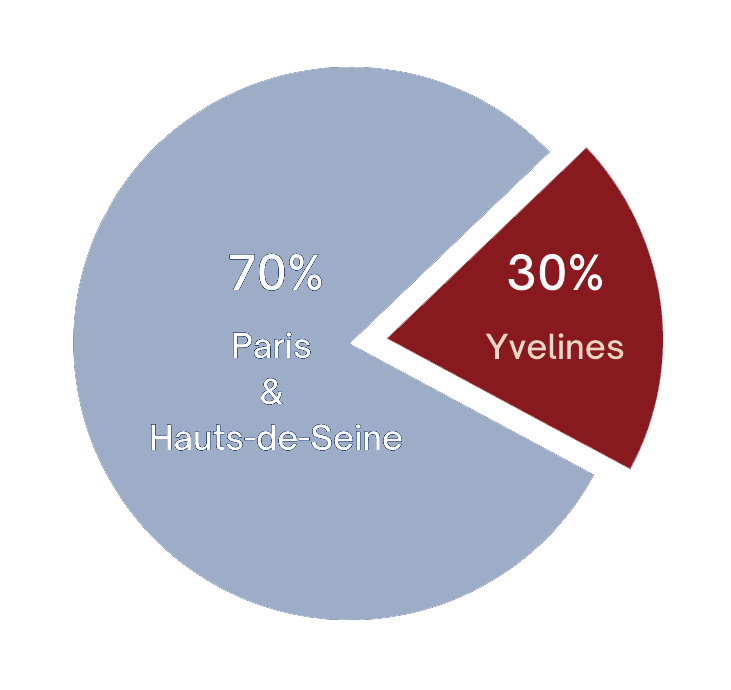 70%
Paris
&
Hauts-de-Seine

30%
Yvelines