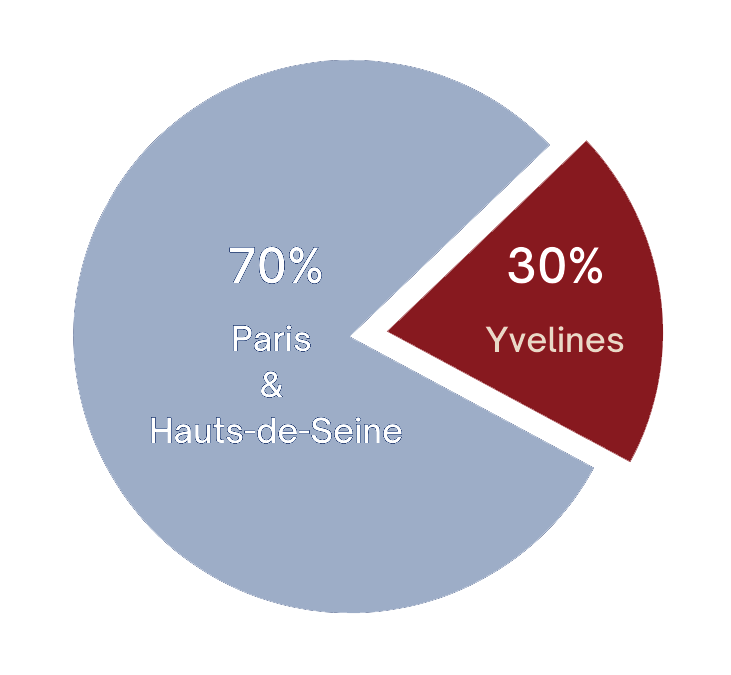 70%
Paris
&
Hauts-de-Seine

30%
Yvelines