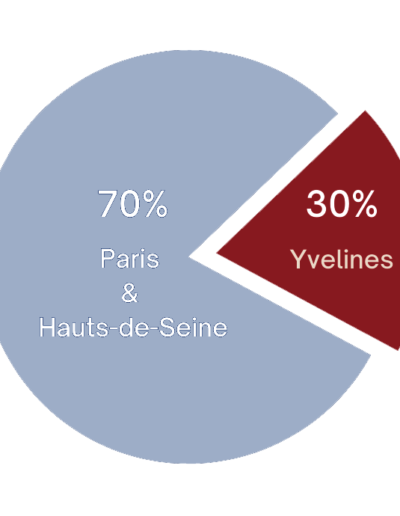 70%

Paris
&
Hauts-de-Seine

30%

Yvelines