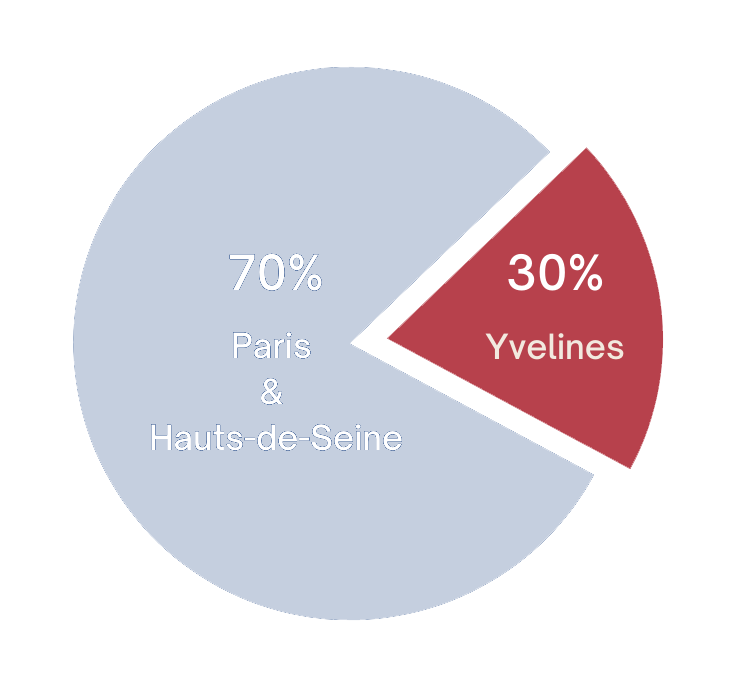 70%

Paris
&
Hauts-de-Seine

30%

Yvelines