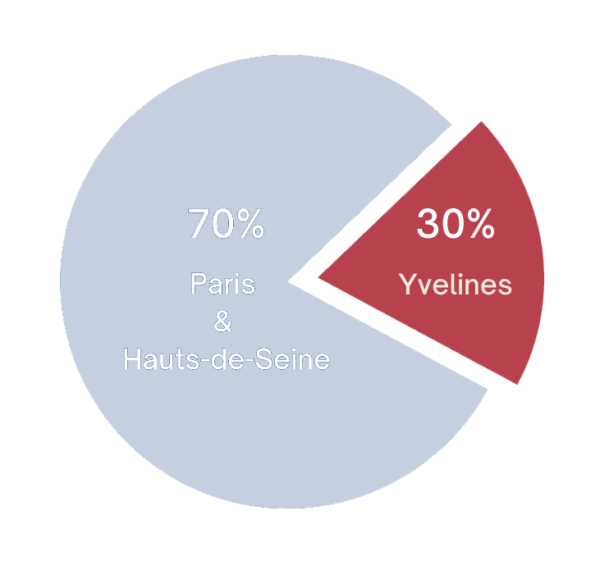 70%

Paris
&
Hauts-de-Seine

30%

Yvelines