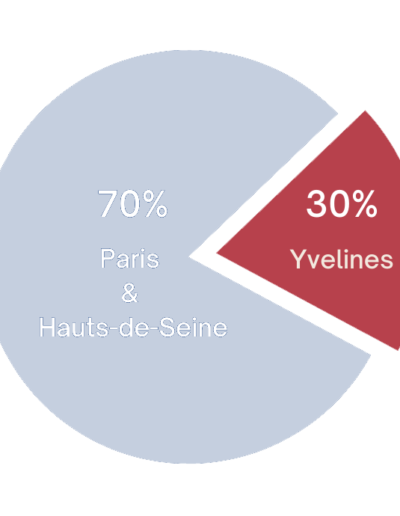 70%

Paris
&
Hauts-de-Seine

30%

Yvelines