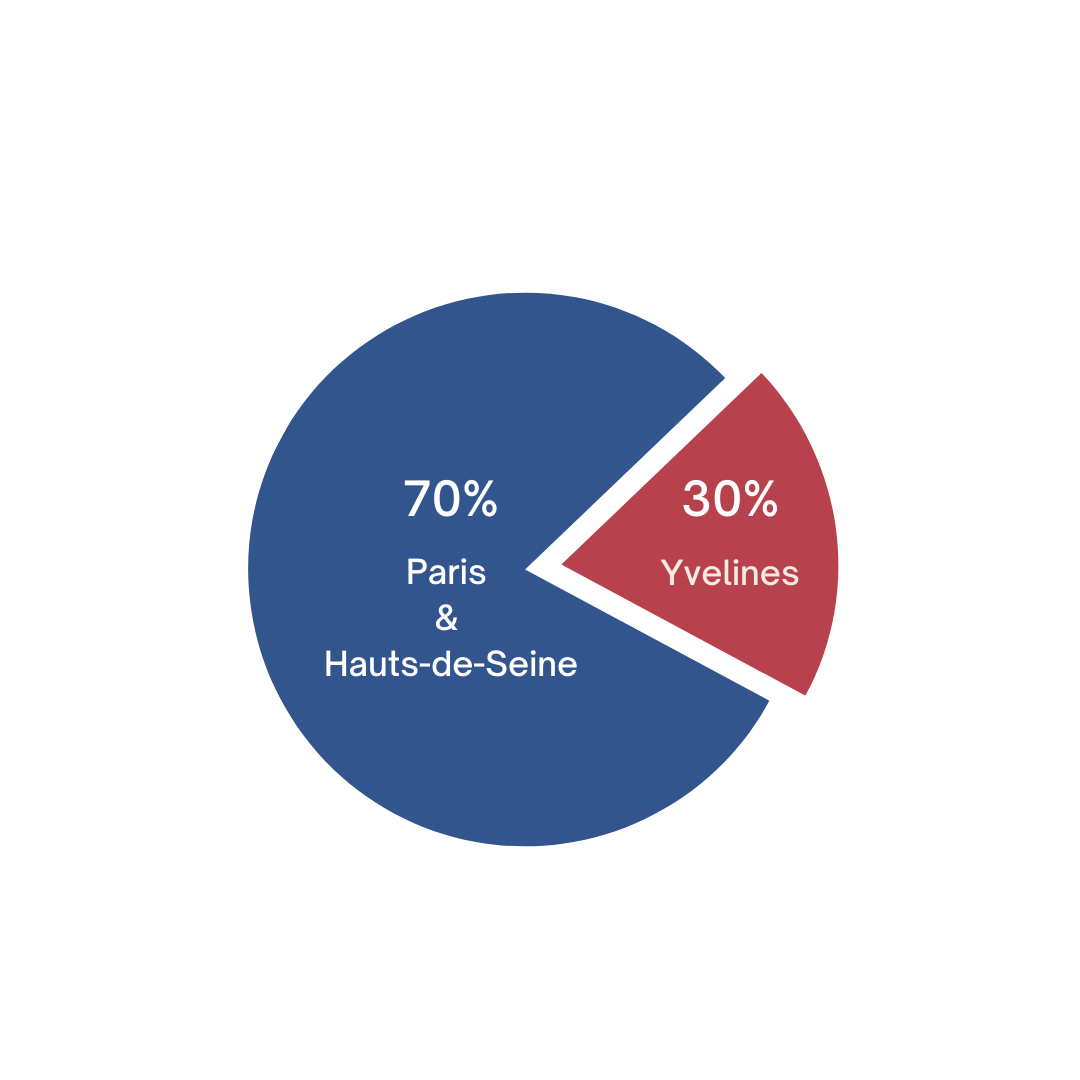 70%
Paris
&
Hauts-de-Seine

30%
Yvelines