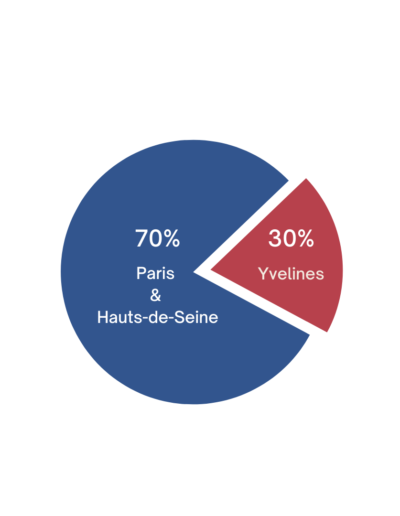 70%
Paris
&
Hauts-de-Seine

30%
Yvelines