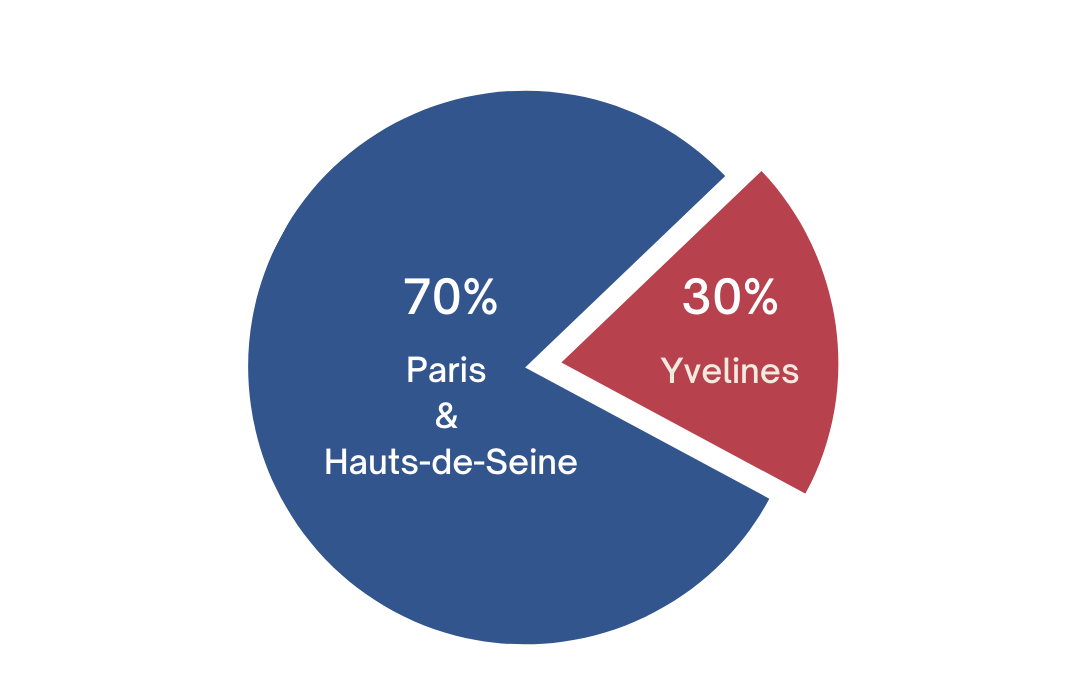 70%
Paris
&
Hauts-de-Seine

30%
Yvelines